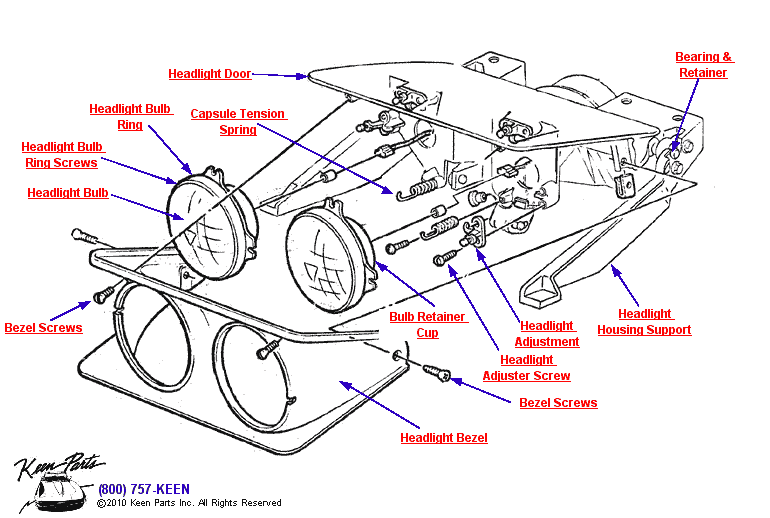 Headlight Door

Bearing & Retainer

Headlight Bulb Ring

Capsule Tension Spring

Headlight Bulb Ring Screws

Headlight Bulb

Bezel Screws

Bulb Retainer Cup

Headlight Adjustment

Headlight Housing Support

Headlight Adjuster Screw

Bezel Screws

Headlight Bezel

Keen Parts

(800) 757-KEEN
©2010 Keen Parts Inc. All Rights Reserved