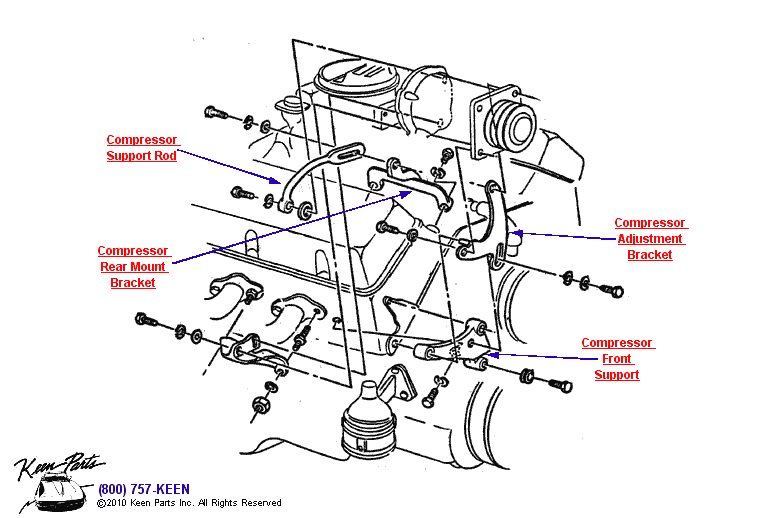 Compressor Support Rod

Compressor Rear Mount Bracket

Compressor Adjustment Bracket

Compressor Front Support

Keen Parts

(800) 757-KEEN

©2010 Keen Parts Inc. All Rights Reserved