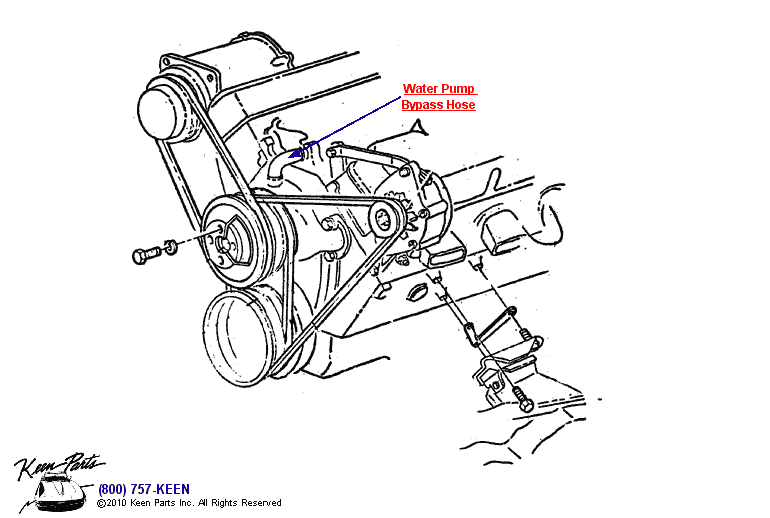 Water Pump
Bypass Hose

Keen Parts

(800) 757-KEEN
©2010 Keen Parts Inc. All Rights Reserved