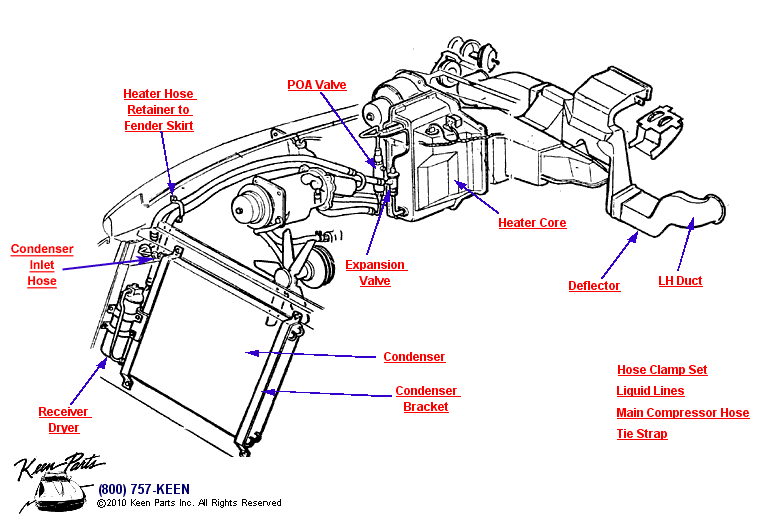 Heater Hose Retainer to Fender Skirt

POA Valve

Condenser Inlet Hose

Expansion Valve

Heater Core

Deflector

LH Duct

Condenser

Condenser Bracket

Receiver Dryer

Hose Clamp Set

Liquid Lines

Main Compressor Hose

Tie Strap

Keen Parts

(800) 757-KEEN

©2010 Keen Parts Inc. All Rights Reserved