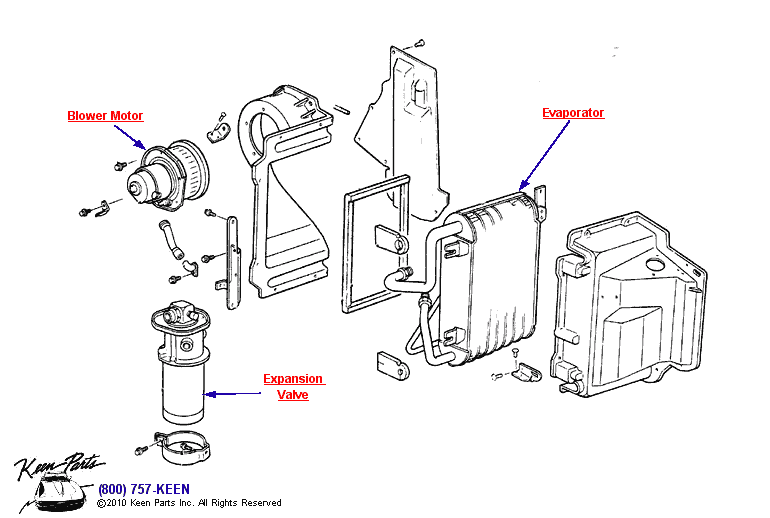 Blower Motor

Evaporator

Expansion Valve

Keen Parts

(800) 757-KEEN
©2010 Keen Parts Inc. All Rights Reserved