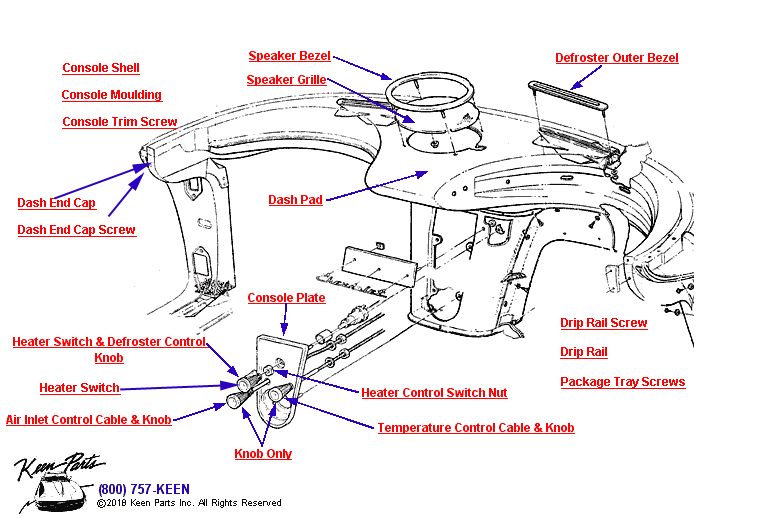 Console Shell

Console Moulding

Console Trim Screw

Speaker Bezel

Speaker Grille

Defroster Outer Bezel

Dash End Cap

Dash End Cap Screw

Dash Pad

Console Plate

Heater Switch & Defroster Control Knob

Heater Switch

Air Inlet Control Cable & Knob

Heater Control Switch Nut

Temperature Control Cable & Knob

Knob Only

Drip Rail Screw

Drip Rail

Package Tray Screws

Keen Parts

(800) 757-KEEN

©2018 Keen Parts Inc. All Rights Reserved