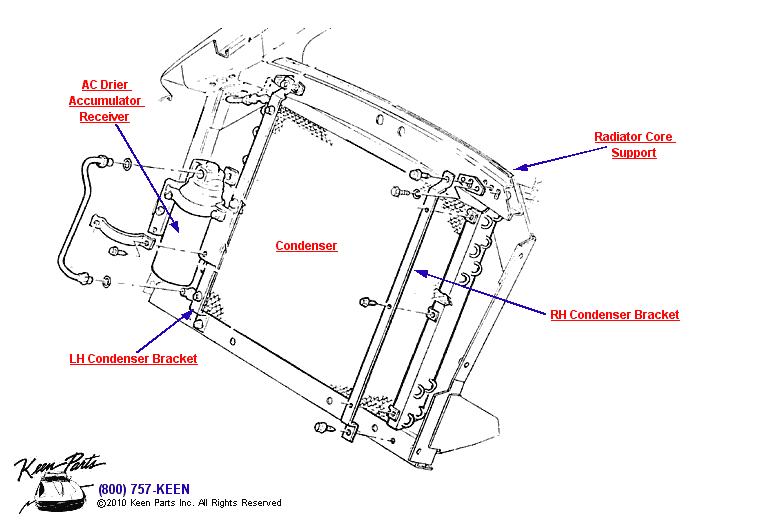 AC Drier Accumulator Receiver

Radiator Core Support

Condenser

RH Condenser Bracket

LH Condenser Bracket

Keen Parts

(800) 757-KEEN
©2010 Keen Parts Inc. All Rights Reserved