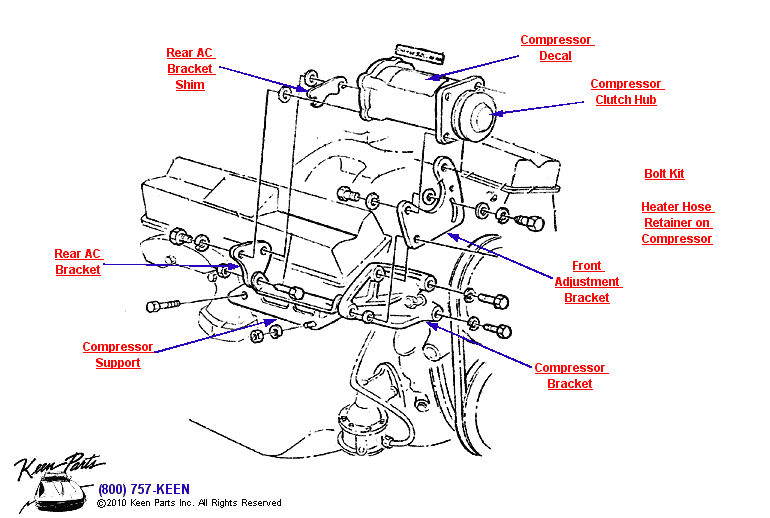 Rear AC Bracket Shim

Compressor Decal

Compressor Clutch Hub

Bolt Kit

Heater Hose Retainer on Compressor

Rear AC Bracket

Front Adjustment Bracket

Compressor Support

Compressor Bracket

Keen Parts

(800) 757-KEEN

©2010 Keen Parts Inc. All Rights Reserved