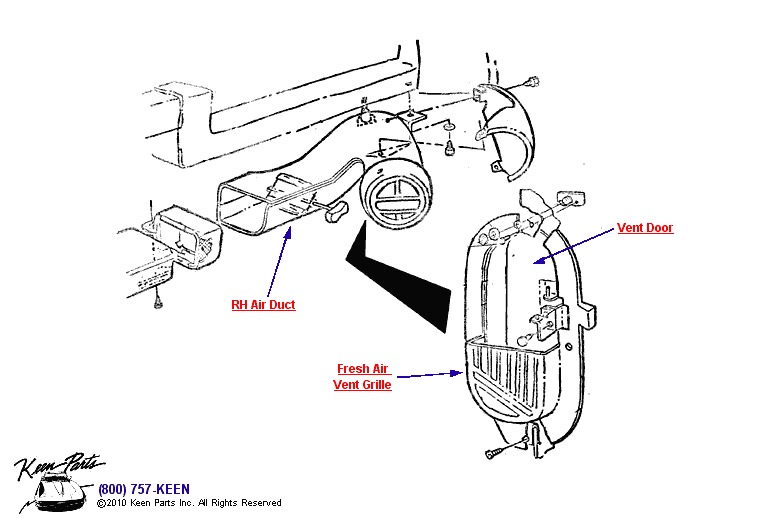 Vent Door

RH Air Duct

Fresh Air
Vent Grille

Keen Parts

(800) 757-KEEN
©2010 Keen Parts Inc. All Rights Reserved