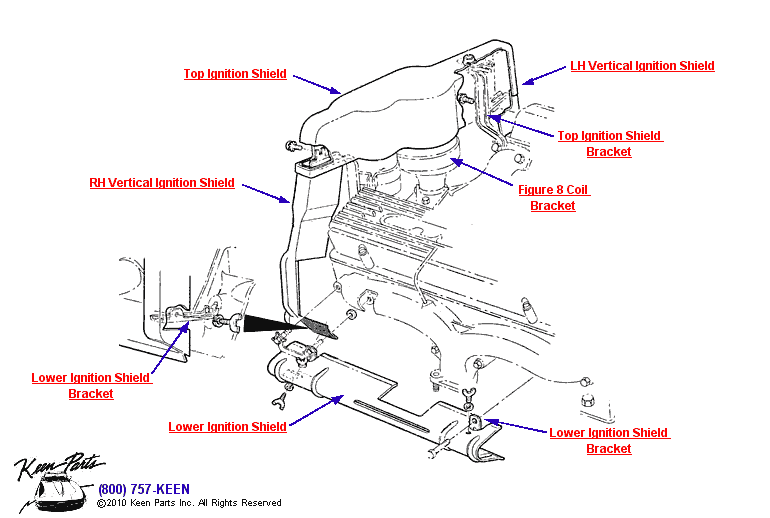 Top Ignition Shield

LH Vertical Ignition Shield

Top Ignition Shield Bracket

RH Vertical Ignition Shield

Figure 8 Coil Bracket

Lower Ignition Shield Bracket

Lower Ignition Shield

Lower Ignition Shield Bracket

Keen Parts

(800) 757-KEEN

©2010 Keen Parts Inc. All Rights Reserved