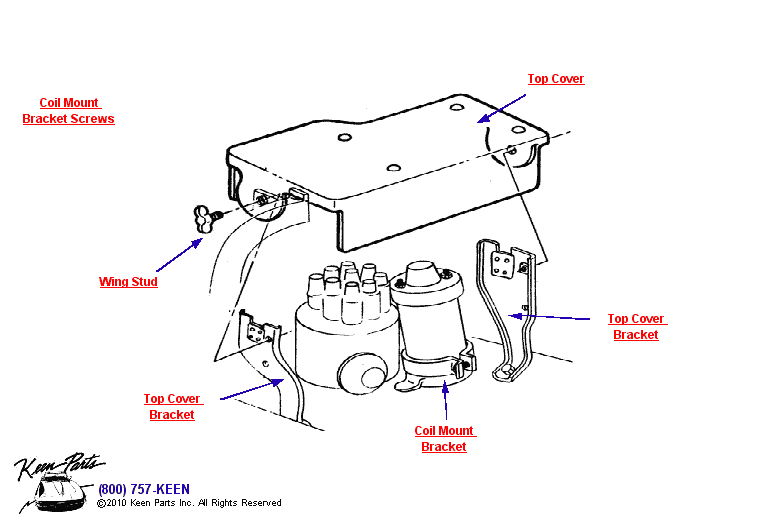 Coil Mount Bracket Screws

Top Cover

Wing Stud

Top Cover Bracket

Top Cover Bracket

Coil Mount Bracket

Keen Parts

(800) 757-KEEN

©2010 Keen Parts Inc. All Rights Reserved