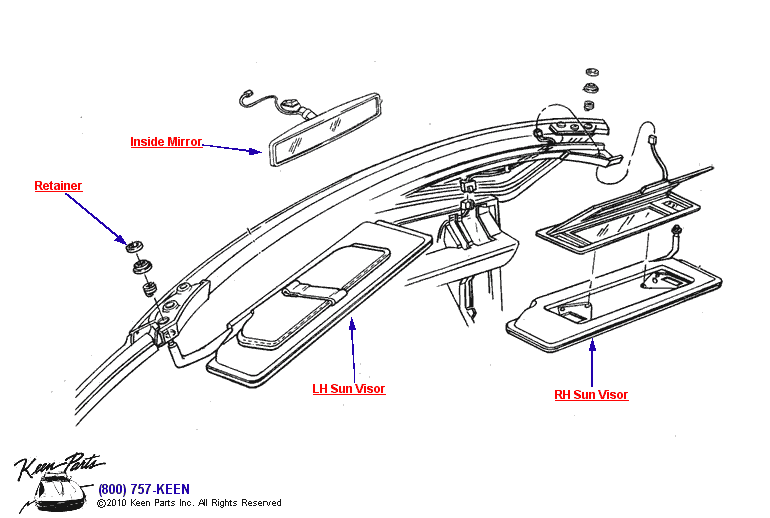 Inside Mirror

Retainer

LH Sun Visor

RH Sun Visor

Keen Parts

(800) 757-KEEN
©2010 Keen Parts Inc. All Rights Reserved