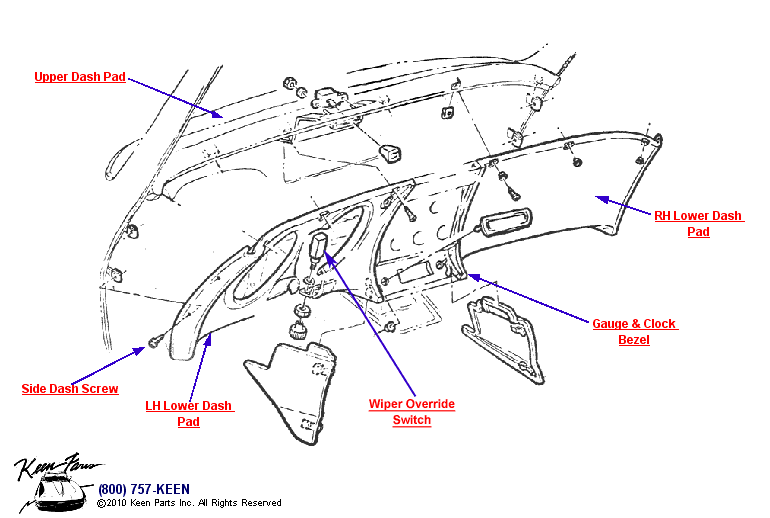 Upper Dash Pad

RH Lower Dash Pad

Gauge & Clock Bezel

Side Dash Screw

LH Lower Dash Pad

Wiper Override Switch

Keen Parts

(800) 757-KEEN
©2010 Keen Parts Inc. All Rights Reserved