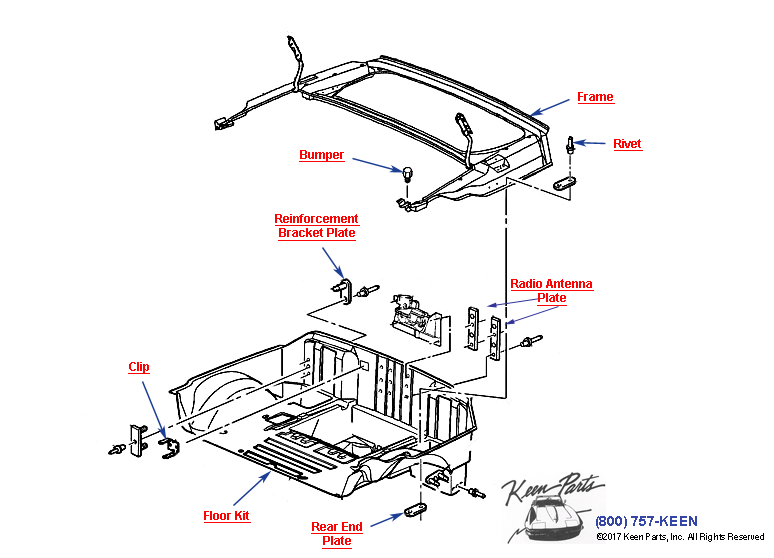 Frame

Rivet

Bumper

Reinforcement Bracket Plate

Radio Antenna Plate

Clip

Floor Kit

Rear End Plate

Keen Parts

(800) 757-KEEN

©2017 Keen Parts, Inc. All Rights Reserved