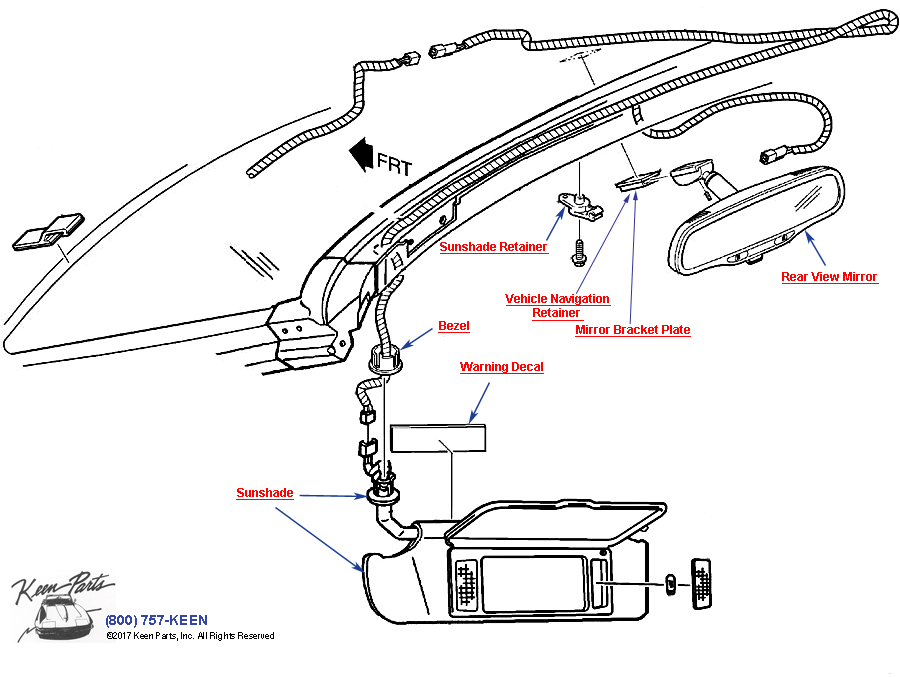 FRT

Sunshade Retainer

Rear View Mirror

Vehicle Navigation Retainer

Mirror Bracket Plate

Bezel

Warning Decal

Sunshade

Keen Parts

(800) 757-KEEN
©2017 Keen Parts, Inc. All Rights Reserved