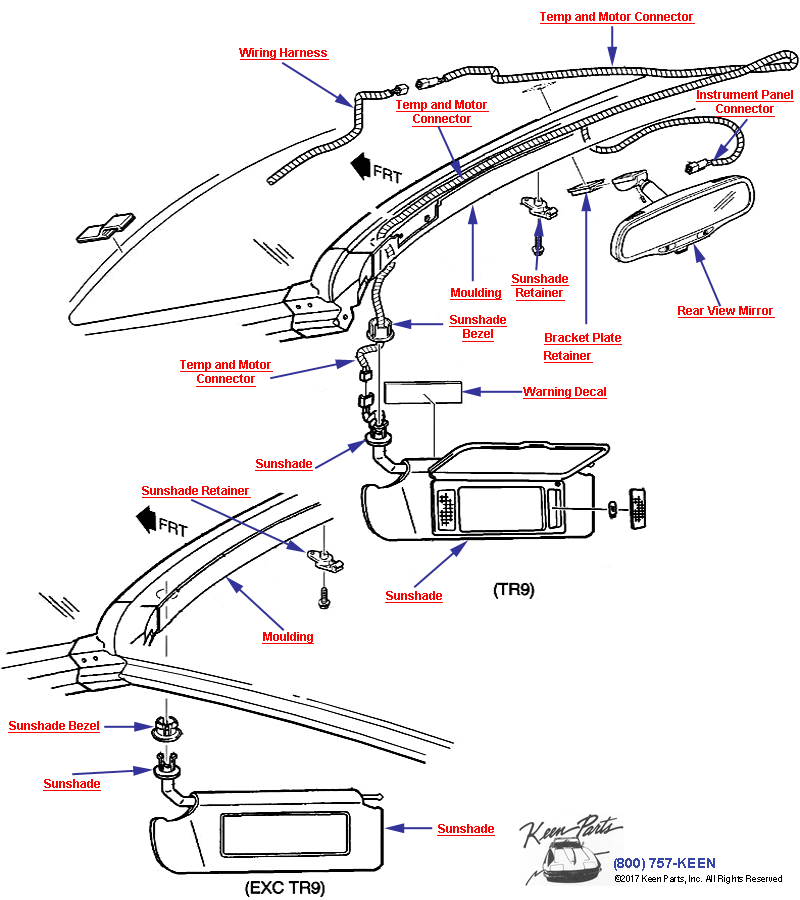 Temp and Motor Connector

Wiring Harness

Temp and Motor Connector

Instrument Panel Connector

FRT

Moulding

Sunshade Retainer

Rear View Mirror

Sunshade Bezel

Bracket Plate Retainer

Temp and Motor Connector

Warning Decal

Sunshade

Sunshade Retainer

FRT

Sunshade

(TR9)

Moulding

Sunshade Bezel

Sunshade

Sunshade

(EXC TR9)

Keen Parts

(800) 757-KEEN

©2017 Keen Parts, Inc. All Rights Reserved