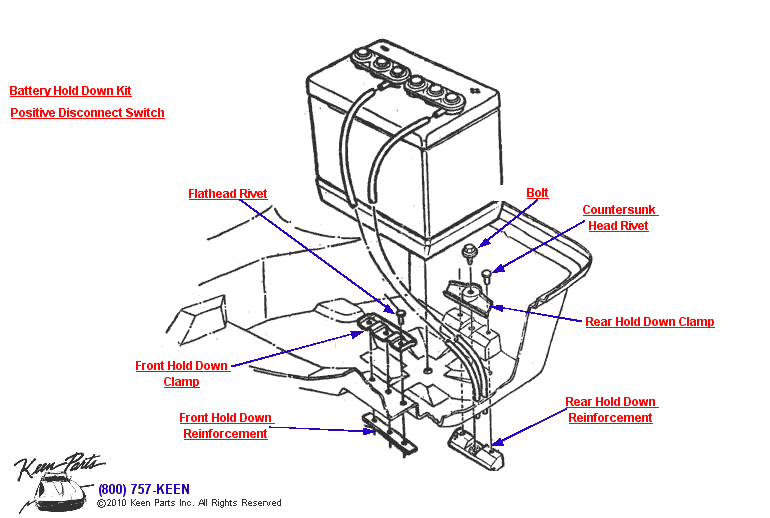 Battery Hold Down Kit
Positive Disconnect Switch

Flathead Rivet

Bolt

Countersunk Head Rivet

Rear Hold Down Clamp

Front Hold Down Clamp

Front Hold Down Reinforcement

Rear Hold Down Reinforcement

Keen Parts

(800) 757-KEEN
©2010 Keen Parts Inc. All Rights Reserved