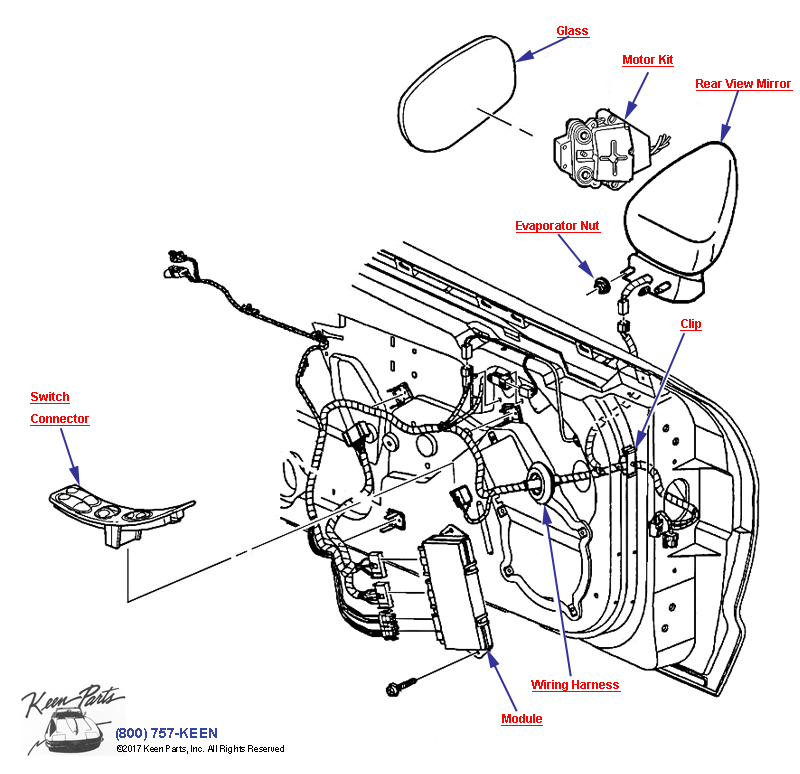 Glass

Motor Kit

Rear View Mirror

Evaporator Nut

Clip

Switch Connector

Wiring Harness

Module

Keen Parts

(800) 757-KEEN

©2017 Keen Parts, Inc. All Rights Reserved