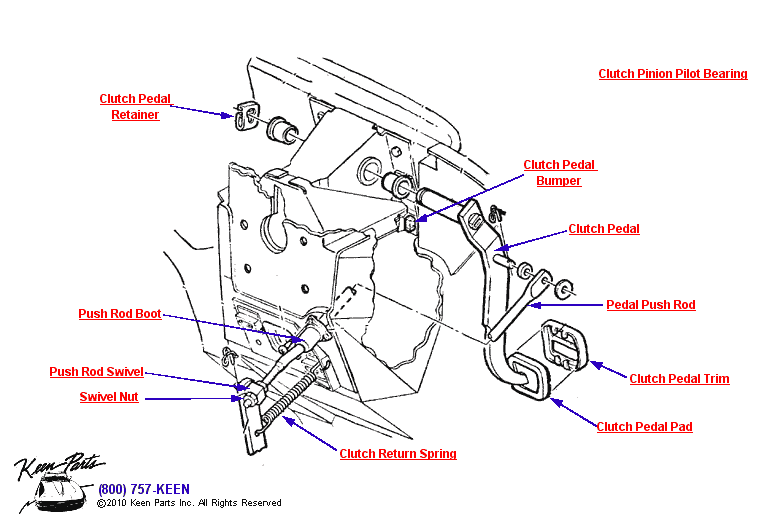 Clutch Pinion Pilot Bearing

Clutch Pedal Retainer

Clutch Pedal Bumper

Clutch Pedal

Pedal Push Rod

Push Rod Boot

Push Rod Swivel

Swivel Nut

Clutch Pedal Trim

Clutch Pedal Pad

Clutch Return Spring

Keen Parts

(800) 757-KEEN

©2010 Keen Parts Inc. All Rights Reserved