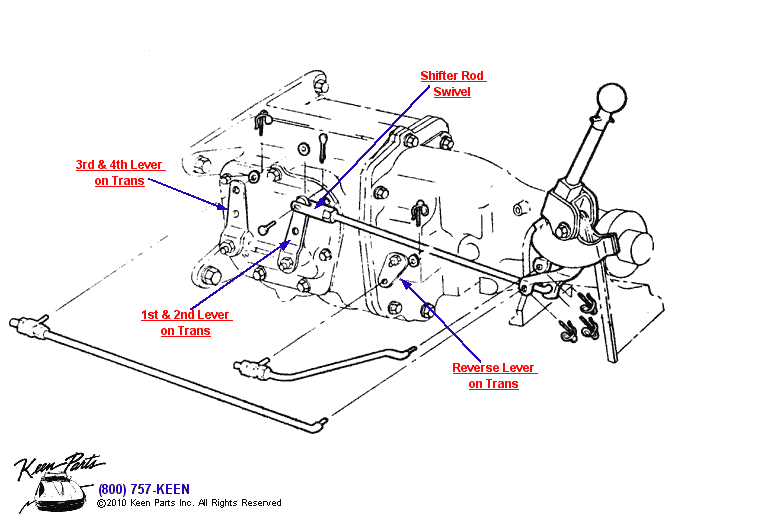 Shifter Rod Swivel

3rd & 4th Lever on Trans

1st & 2nd Lever on Trans

Reverse Lever on Trans

Keen Parts

(800) 757-KEEN
©2010 Keen Parts Inc. All Rights Reserved