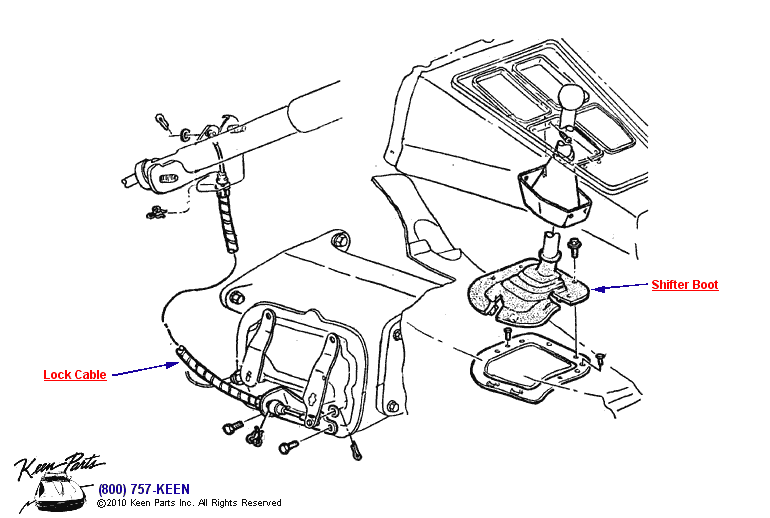 Shifter Boot

Lock Cable

Keen Parts

(800) 757-KEEN

©2010 Keen Parts Inc. All Rights Reserved