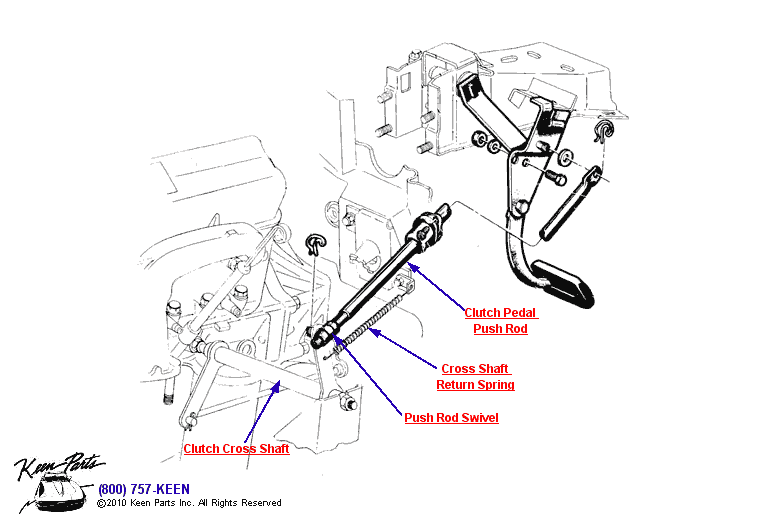 Clutch Pedal Push Rod

Cross Shaft Return Spring

Push Rod Swivel

Clutch Cross Shaft

Keen Parts

(800) 757-KEEN

©2010 Keen Parts Inc. All Rights Reserved