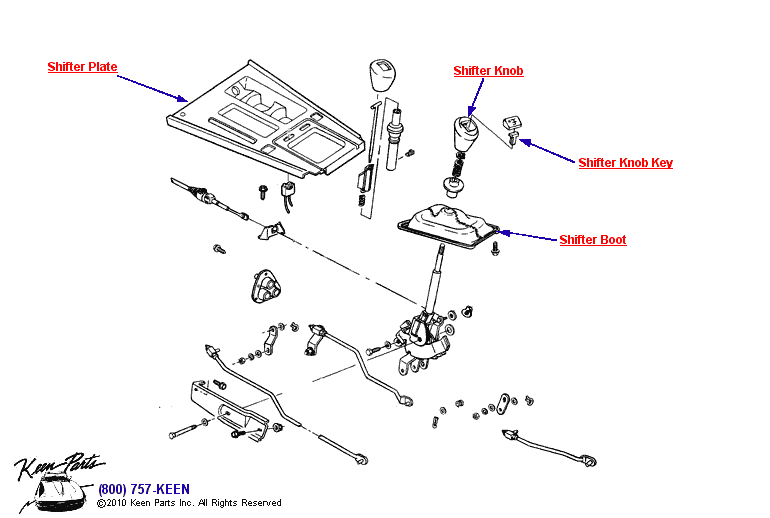 Shifter Plate

Shifter Knob

Shifter Knob Key

Shifter Boot

Keen Parts

(800) 757-KEEN

©2010 Keen Parts Inc. All Rights Reserved