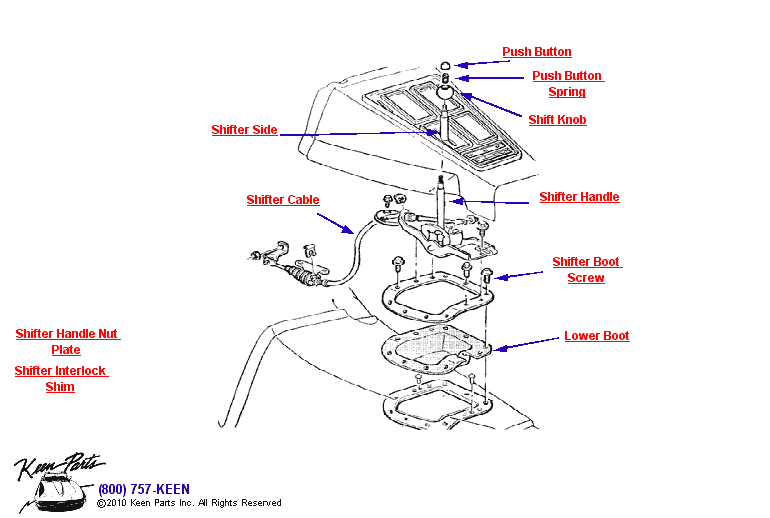 Push Button

Push Button Spring

Shift Knob

Shifter Side

Shifter Cable

Shifter Handle

Shifter Boot Screw

Lower Boot

Shifter Handle Nut Plate

Shifter Interlock Shim

Keen Parts

(800) 757-KEEN

©2010 Keen Parts Inc. All Rights Reserved