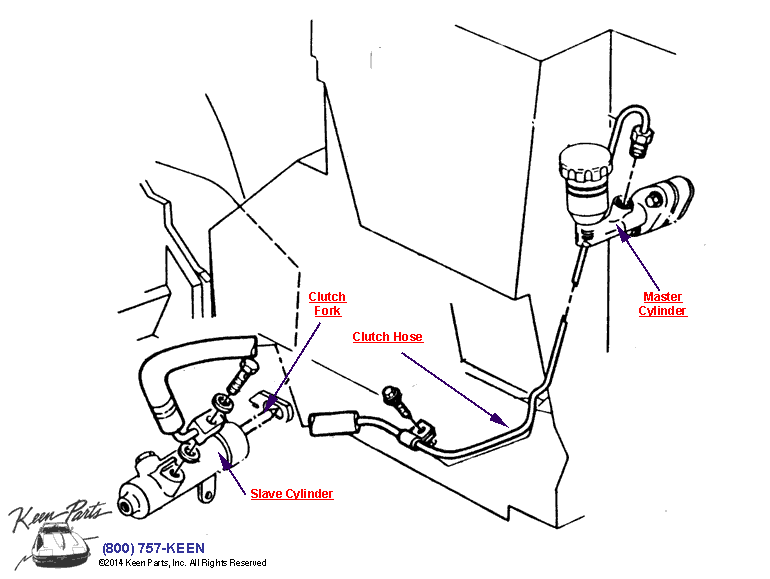 Clutch Fork

Clutch Hose

Master Cylinder

Slave Cylinder

Keen Parts

(800) 757-KEEN
©2014 Keen Parts, Inc. All Rights Reserved