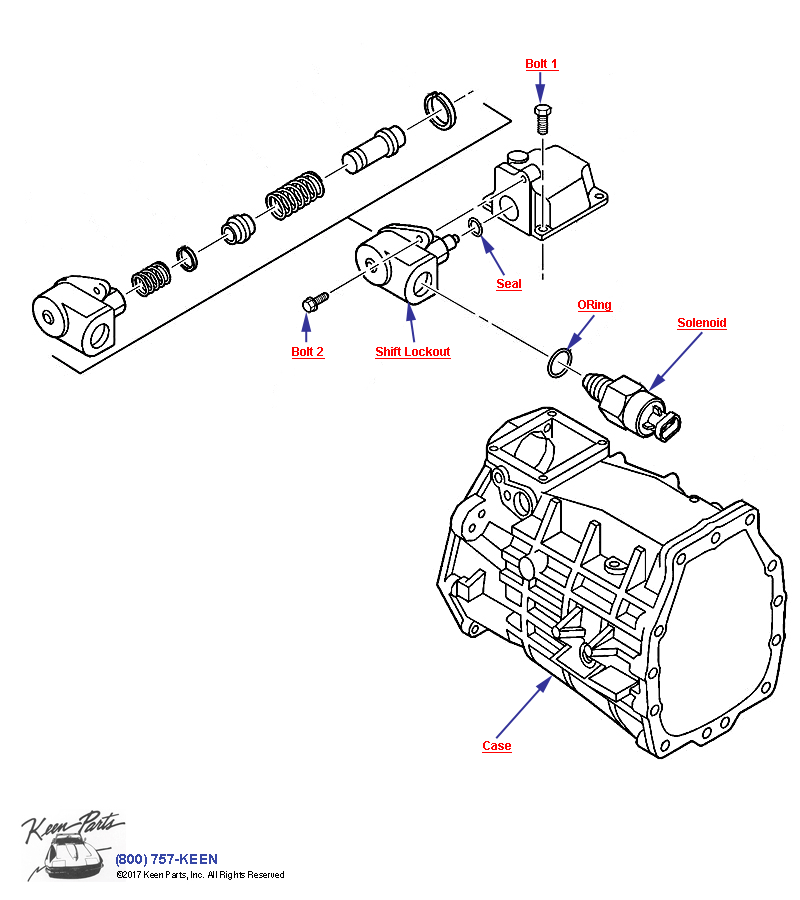 Bolt 1

Seal

ORing

Solenoid

Bolt 2

Shift Lockout

Case

Keen Parts

(800) 757-KEEN
©2017 Keen Parts, Inc. All Rights Reserved