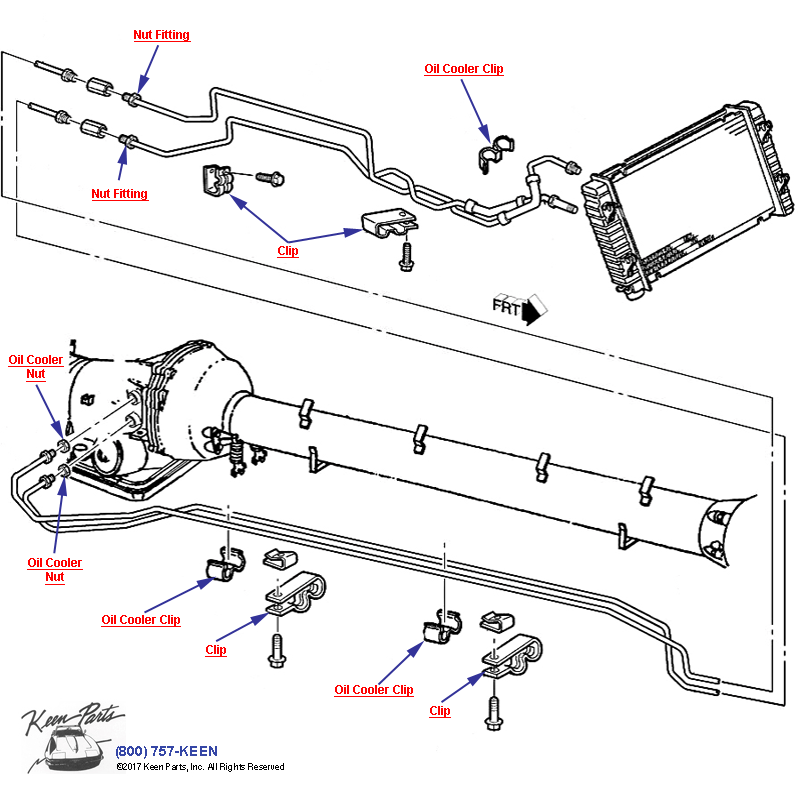 Nut Fitting

Oil Cooler Clip

Nut Fitting

Clip

FRT

Oil Cooler Nut

Oil Cooler Nut

Oil Cooler Clip

Clip

Oil Cooler Clip

Clip

Keen Parts

(800) 757-KEEN
©2017 Keen Parts, Inc. All Rights Reserved