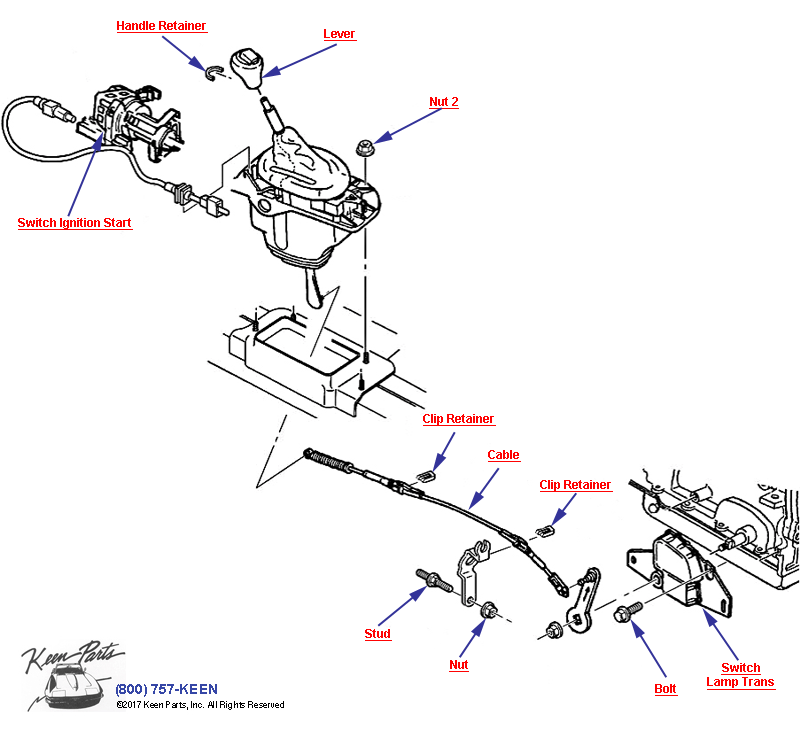 Handle Retainer
Lever
Nut 2
Switch Ignition Start
Clip Retainer
Cable
Clip Retainer
Stud
Nut
Bolt
Switch Lamp Trans
Keen Parts
(800) 757-KEEN
©2017 Keen Parts, Inc. All Rights Reserved