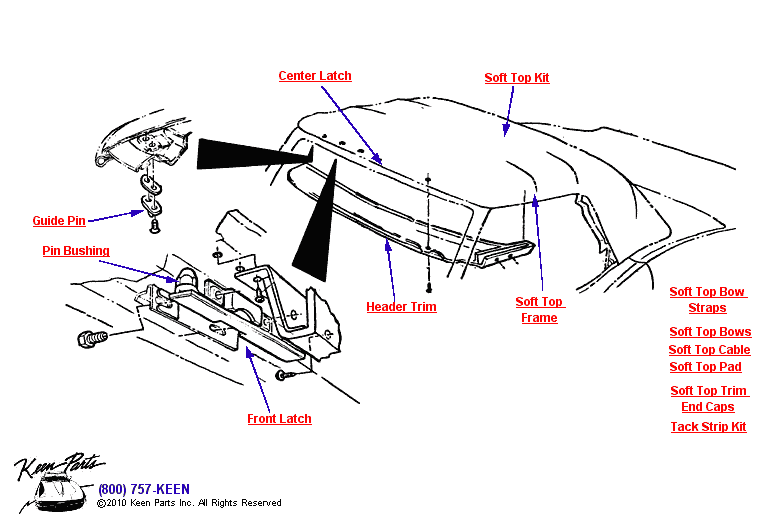 Center Latch

Soft Top Kit

Guide Pin

Pin Bushing

Header Trim

Soft Top Frame

Front Latch

Soft Top Bow Straps

Soft Top Bows

Soft Top Cable

Soft Top Pad

Soft Top Trim End Caps

Tack Strip Kit

Keen Parts

(800) 757-KEEN

©2010 Keen Parts Inc. All Rights Reserved