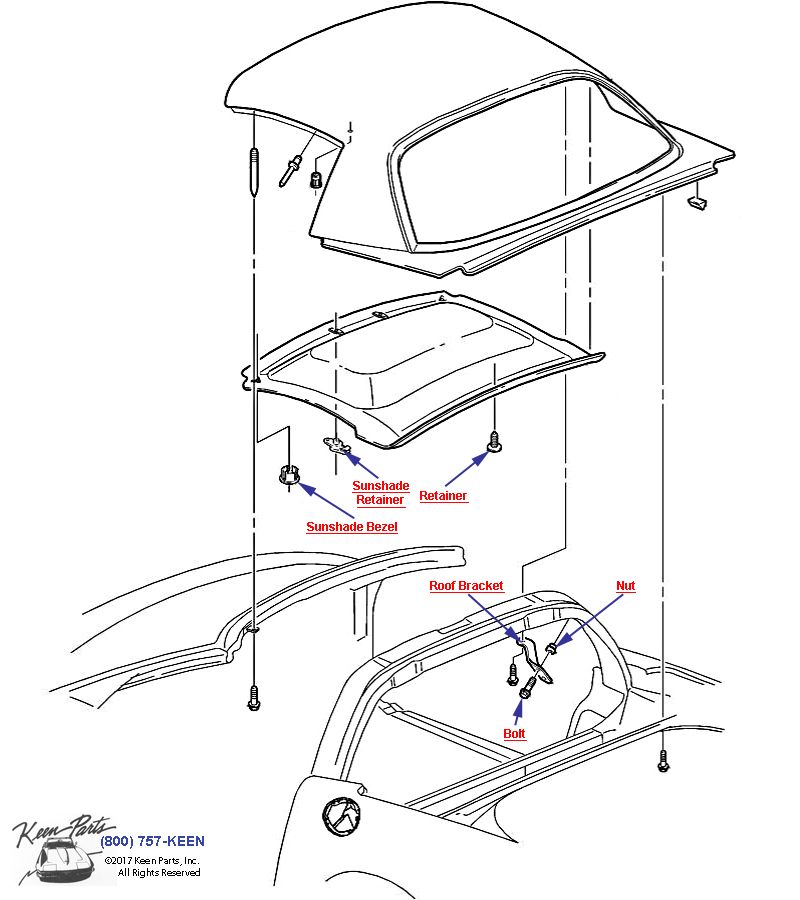 Sunshade Retainer

Retainer

Sunshade Bezel

Roof Bracket

Nut

Bolt

Keen Parts

(800) 757-KEEN

©2017 Keen Parts, Inc.
All Rights Reserved