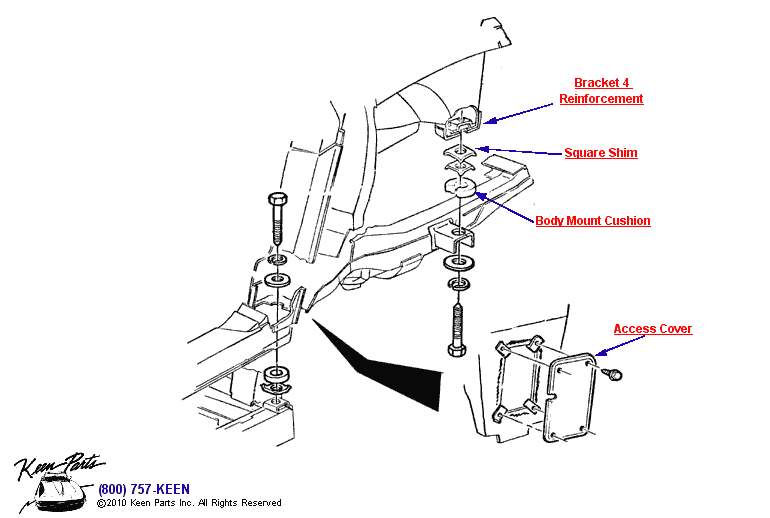 Bracket 4 Reinforcement

Square Shim

Body Mount Cushion

Access Cover

Keen Parts

(800) 757-KEEN
©2010 Keen Parts Inc. All Rights Reserved