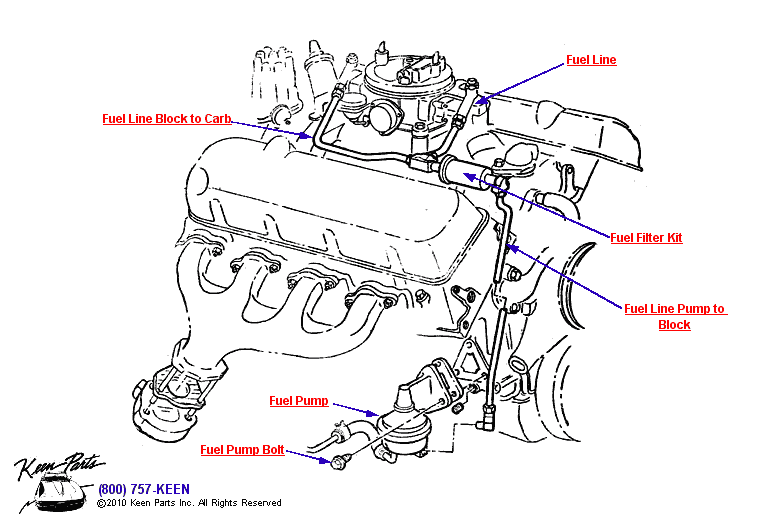 Fuel Line

Fuel Line Block to Carb

Fuel Filter Kit

Fuel Line Pump to Block

Fuel Pump

Fuel Pump Bolt

Keen Parts

(800) 757-KEEN
©2010 Keen Parts Inc. All Rights Reserved