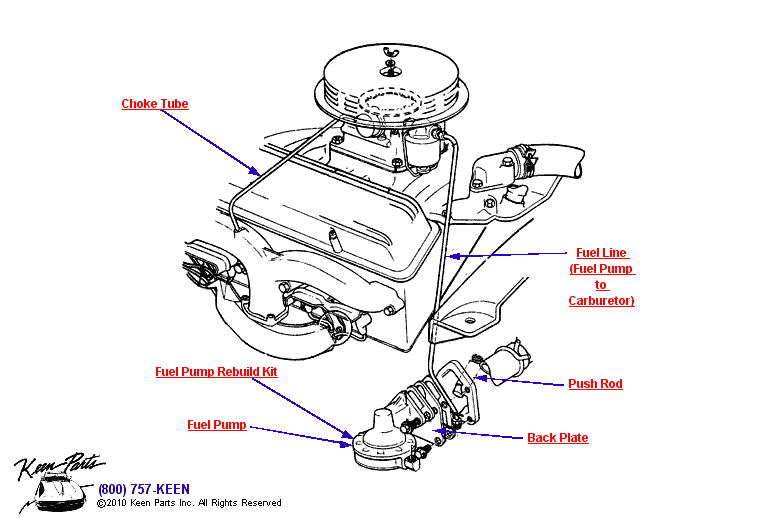 Choke Tube

Fuel Line (Fuel Pump to Carburetor)

Fuel Pump Rebuild Kit

Push Rod

Fuel Pump

Back Plate

Keen Parts

(800) 757-KEEN

©2010 Keen Parts Inc. All Rights Reserved