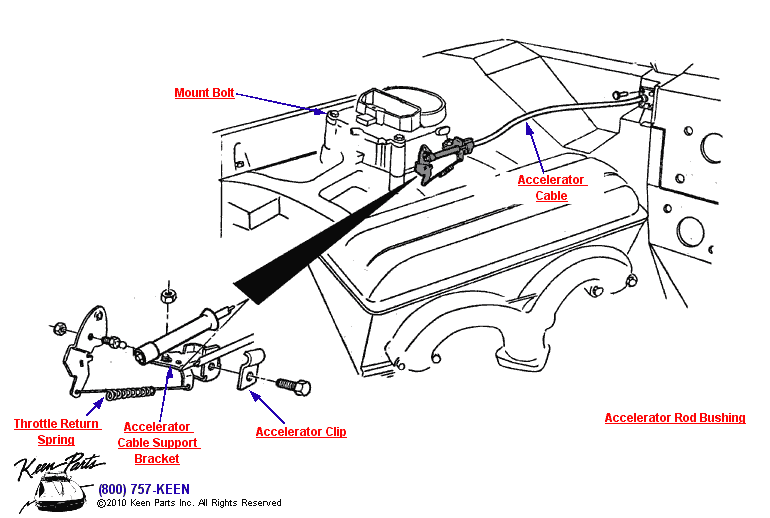 Mount Bolt

Accelerator Cable

Throttle Return Spring

Accelerator Cable Support Bracket

Accelerator Clip

Accelerator Rod Bushing

Keen Parts

(800) 757-KEEN

©2010 Keen Parts Inc. All Rights Reserved