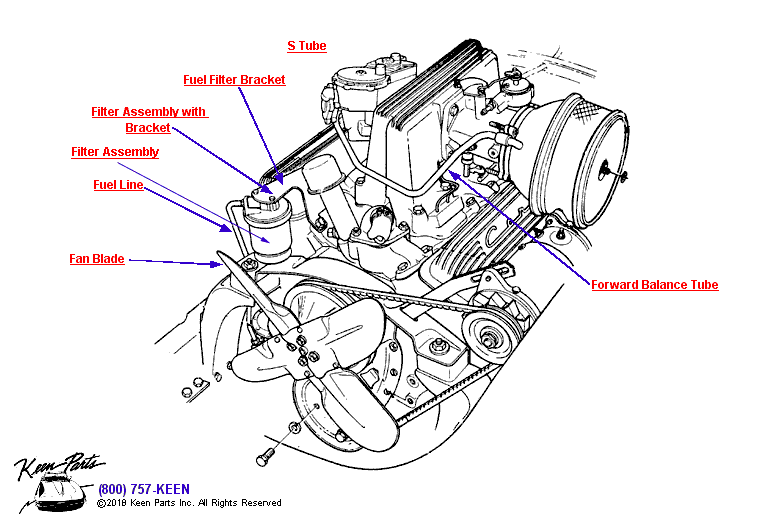 S Tube

Fuel Filter Bracket

Filter Assembly with Bracket

Filter Assembly

Fuel Line

Fan Blade

Forward Balance Tube

Keen Parts

(800) 757-KEEN
©2018 Keen Parts Inc. All Rights Reserved