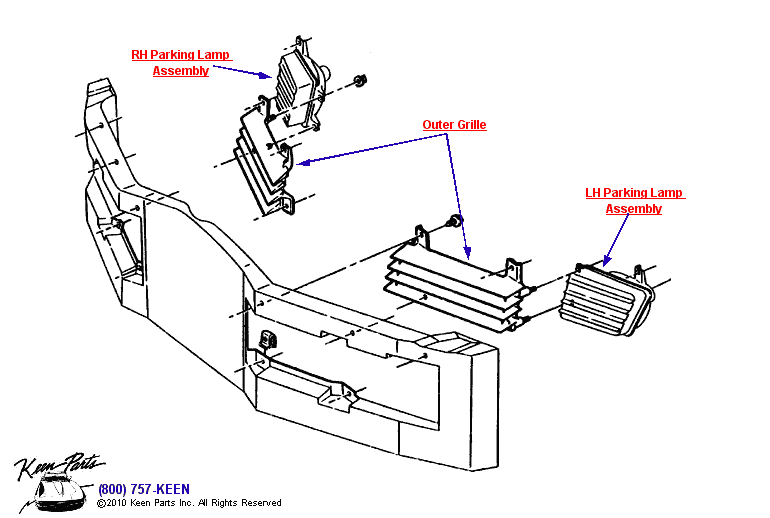 RH Parking Lamp Assembly

Outer Grille

LH Parking Lamp Assembly

Keen Parts

(800) 757-KEEN
©2010 Keen Parts Inc. All Rights Reserved