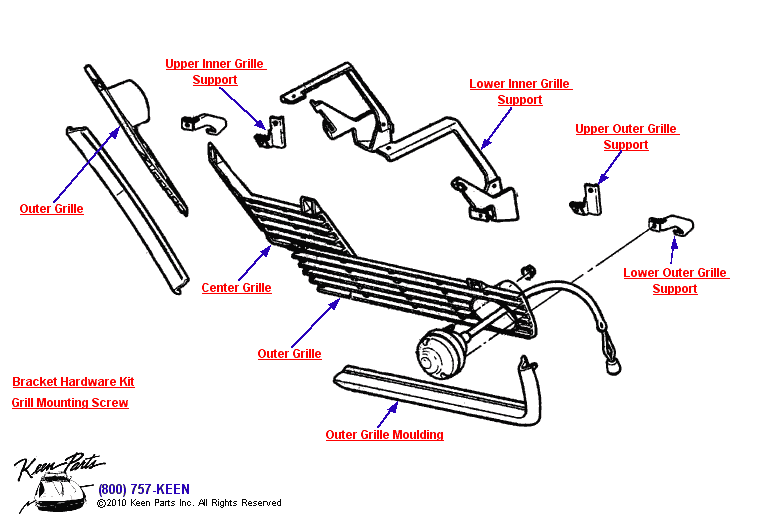 Upper Inner Grille Support

Lower Inner Grille Support

Upper Outer Grille Support

Outer Grille

Center Grille

Lower Outer Grille Support

Outer Grille

Bracket Hardware Kit

Grill Mounting Screw

Outer Grille Moulding

Keen Parts

(800) 757-KEEN

©2010 Keen Parts Inc. All Rights Reserved