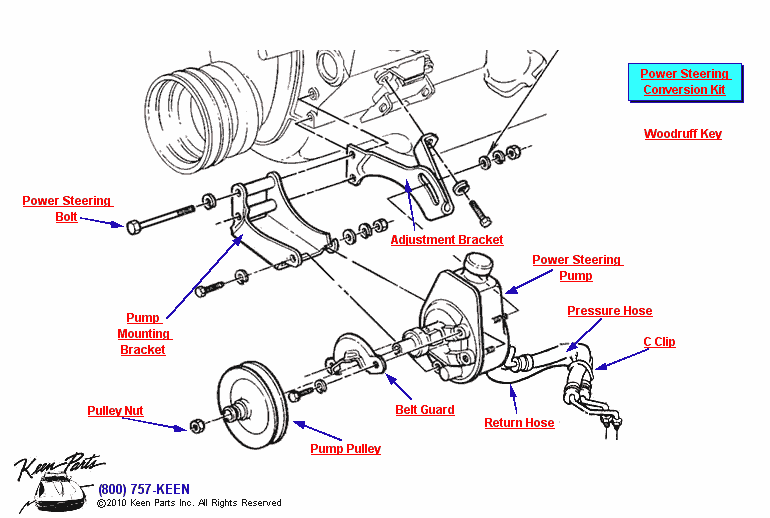 Power Steering Conversion Kit

Woodruff Key

Power Steering Bolt

Adjustment Bracket

Power Steering Pump

Pressure Hose

C Clip

Pump Mounting Bracket

Belt Guard

Return Hose

Pulley Nut

Pump Pulley

Keen Parts

(800) 757-KEEN

©2010 Keen Parts Inc. All Rights Reserved