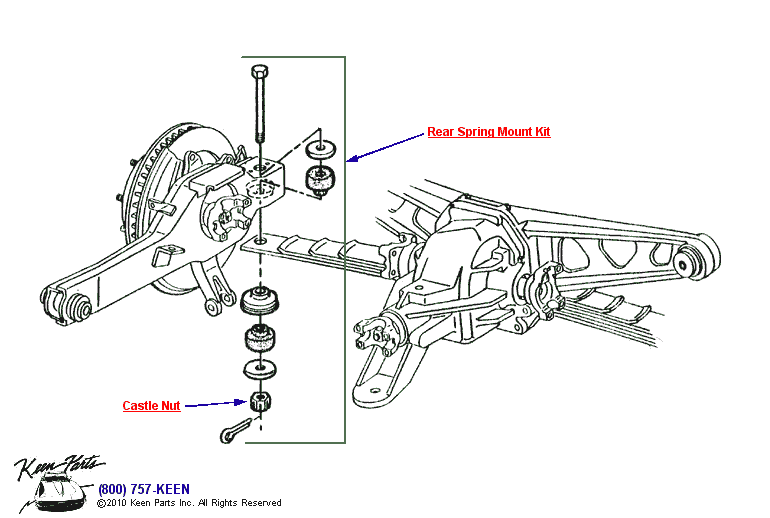 Rear Spring Mount Kit

Castle Nut

Keen Parts

(800) 757-KEEN
©2010 Keen Parts Inc. All Rights Reserved