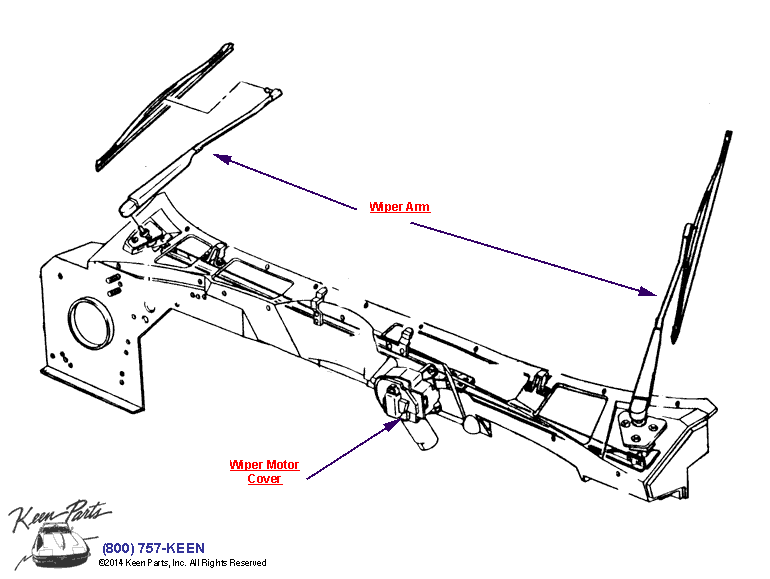 Wiper Arm

Wiper Motor Cover

Keen Parts

(800) 757-KEEN
©2014 Keen Parts, Inc. All Rights Reserved