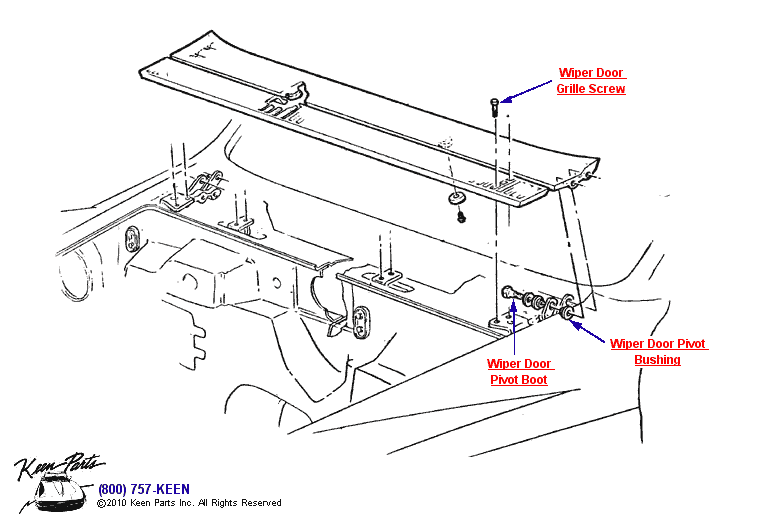 Wiper Door Grille Screw

Wiper Door Pivot Bushing

Wiper Door Pivot Boot

Keen Parts

(800) 757-KEEN
©2010 Keen Parts Inc. All Rights Reserved