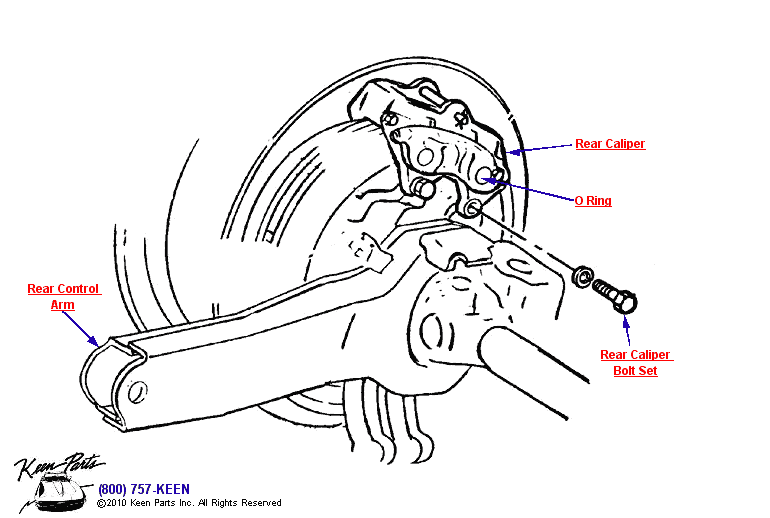 Rear Caliper

O Ring

Rear Control Arm

Rear Caliper Bolt Set

Keen Parts

(800) 757-KEEN
©2010 Keen Parts Inc. All Rights Reserved