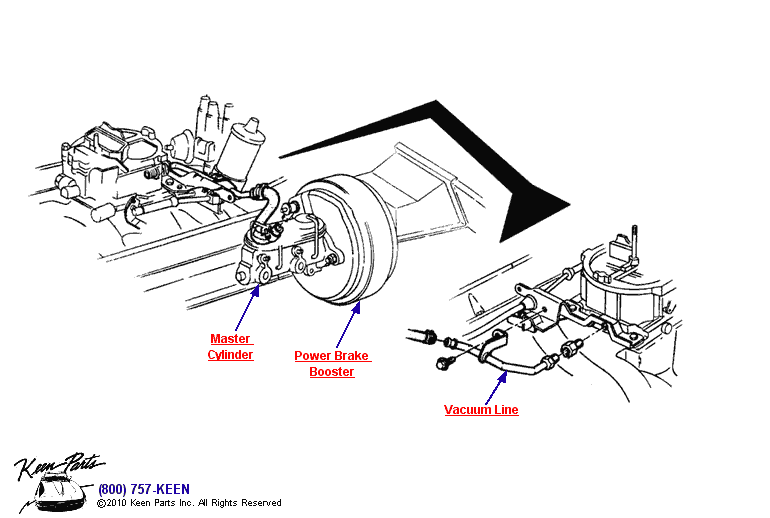 Master Cylinder

Power Brake Booster

Vacuum Line

Keen Parts

(800) 757-KEEN
©2010 Keen Parts Inc. All Rights Reserved