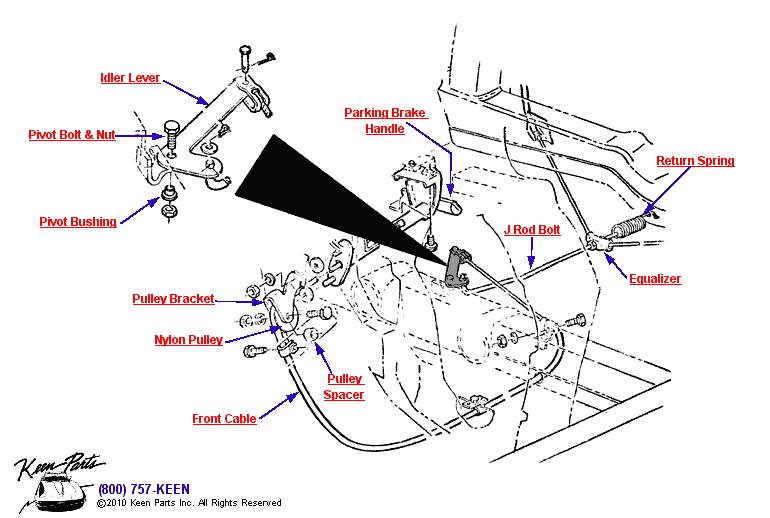 Idler Lever

Pivot Bolt & Nut

Pivot Bushing

Parking Brake Handle

Return Spring

J Rod Bolt

Equalizer

Pulley Bracket

Nylon Pulley

Pulley Spacer

Front Cable

Keen Parts

(800) 757-KEEN

©2010 Keen Parts Inc. All Rights Reserved