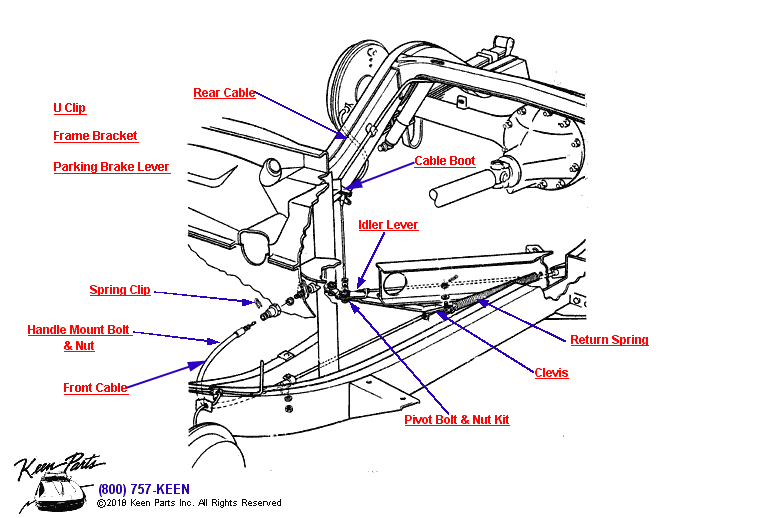 U Clip

Frame Bracket

Parking Brake Lever

Rear Cable

Cable Boot

Idler Lever

Spring Clip

Handle Mount Bolt & Nut

Front Cable

Return Spring

Clevis

Pivot Bolt & Nut Kit

Keen Parts

(800) 757-KEEN

©2018 Keen Parts Inc. All Rights Reserved