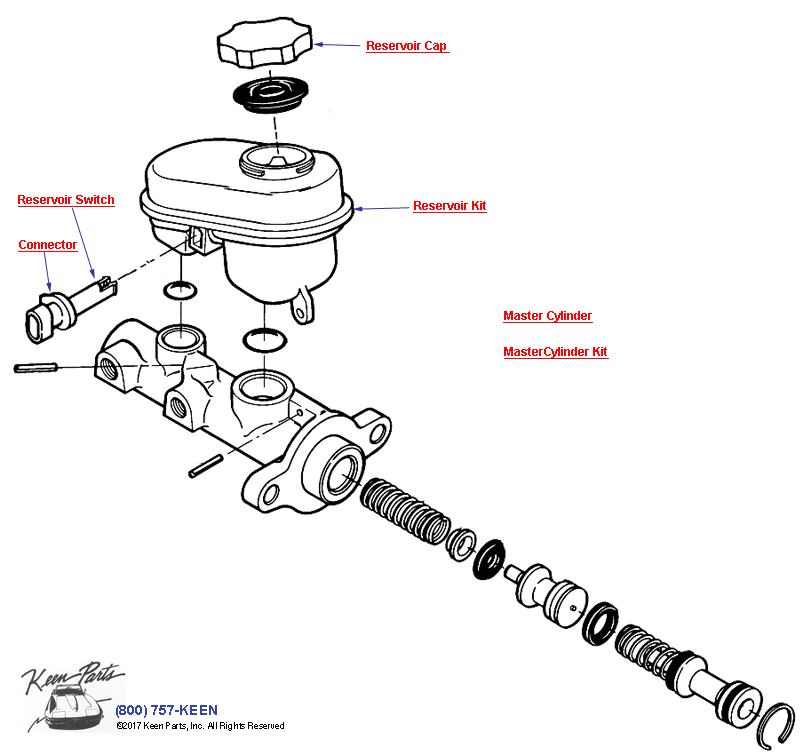 Reservoir Cap

Reservoir Switch

Reservoir Kit

Connector

Master Cylinder

MasterCylinder Kit

Keen Parts

(800) 757-KEEN
©2017 Keen Parts, Inc. All Rights Reserved