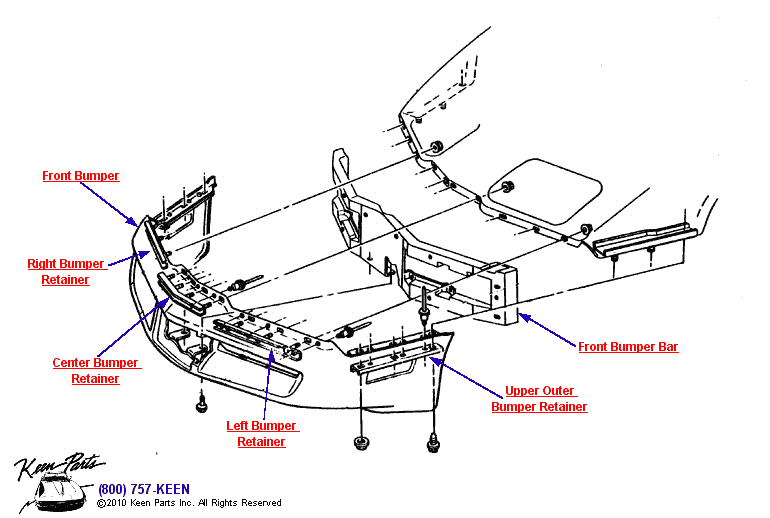 Front Bumper

Right Bumper Retainer

Center Bumper Retainer

Left Bumper Retainer

Upper Outer Bumper Retainer

Front Bumper Bar

Keen Parts

(800) 757-KEEN
©2010 Keen Parts Inc. All Rights Reserved