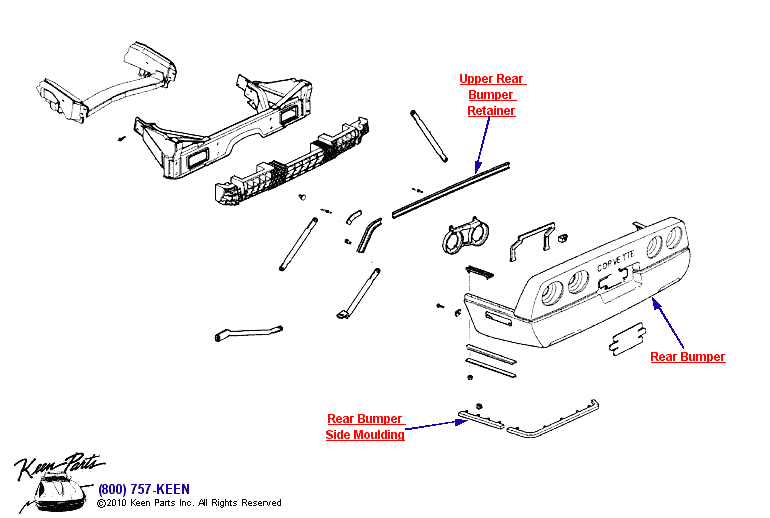 Upper Rear Bumper Retainer

CORVETTE

Rear Bumper

Rear Bumper Side Moulding

Keen Parts

(800) 757-KEEN
©2010 Keen Parts Inc. All Rights Reserved