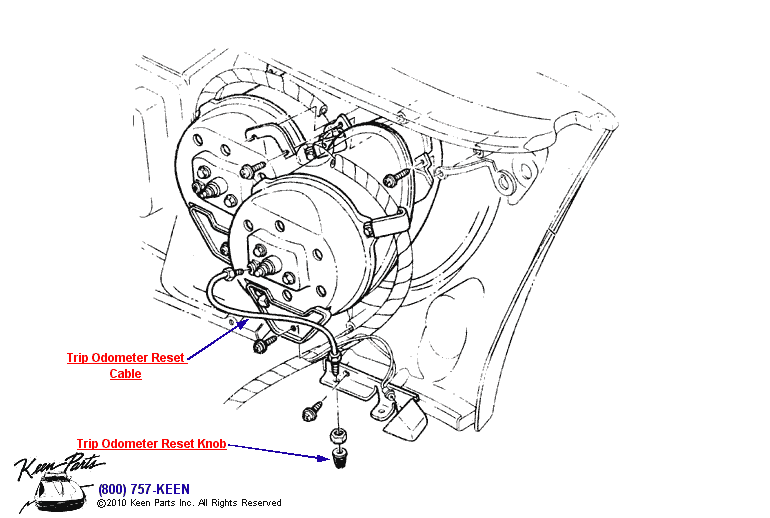 Trip Odometer Reset Cable

Trip Odometer Reset Knob

Keen Parts

(800) 757-KEEN
©2010 Keen Parts Inc. All Rights Reserved