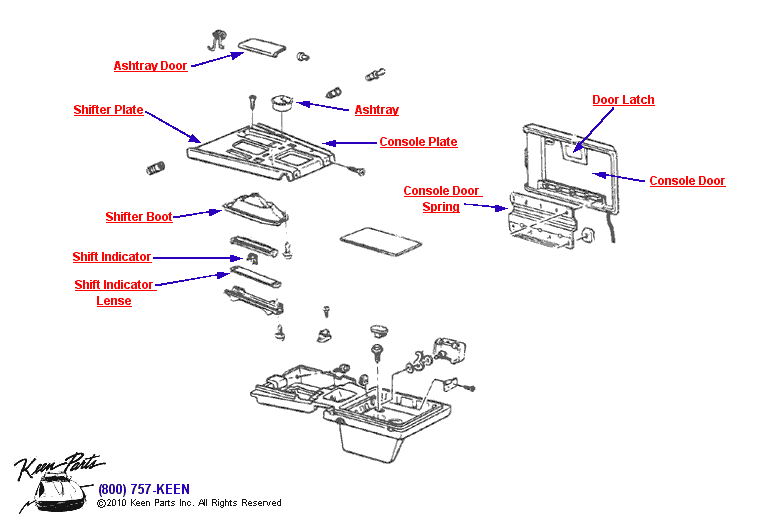 Ashtray Door

Shifter Plate

Ashtray

Console Plate

Door Latch

Console Door

Console Door Spring

Shifter Boot

Shift Indicator

Shift Indicator Lense

Keen Parts

(800) 757-KEEN
©2010 Keen Parts Inc. All Rights Reserved